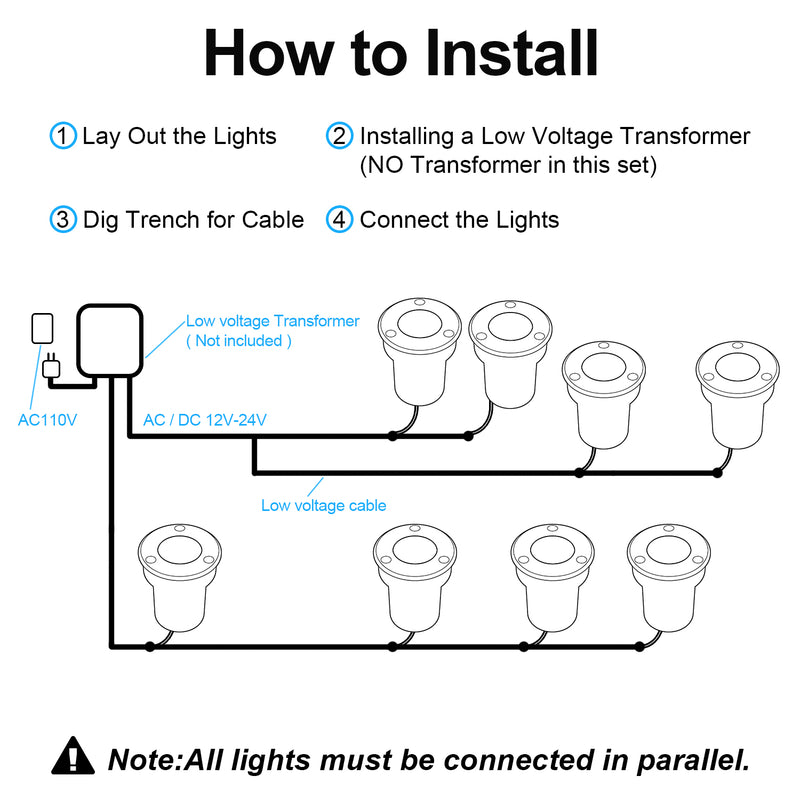 How to Install

1 Lay Out the Lights

2 Installing a Low Voltage Transformer (NO Transformer in this set)

3 Dig Trench for Cable

4 Connect the Lights

Low voltage Transformer ( Not included )

AC110V

AC / DC 12V-24V

Low voltage cable

Note:All lights must be connected in parallel.