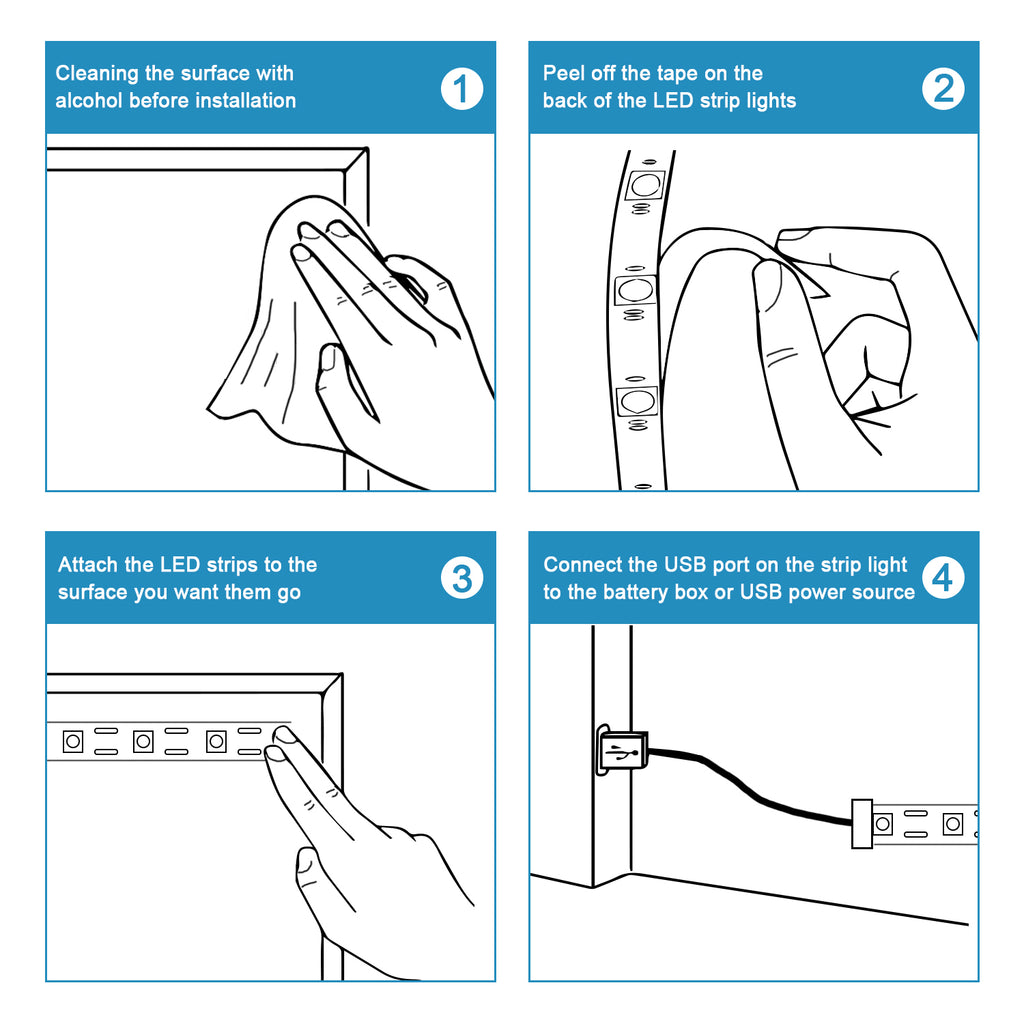 Cleaning the surface with alcohol before installation

1

Peel off the tape on the back of the LED strip lights

2

Attach the LED strips to the surface you want them go

3

Connect the USB port on the strip light to the battery box or USB power source

4