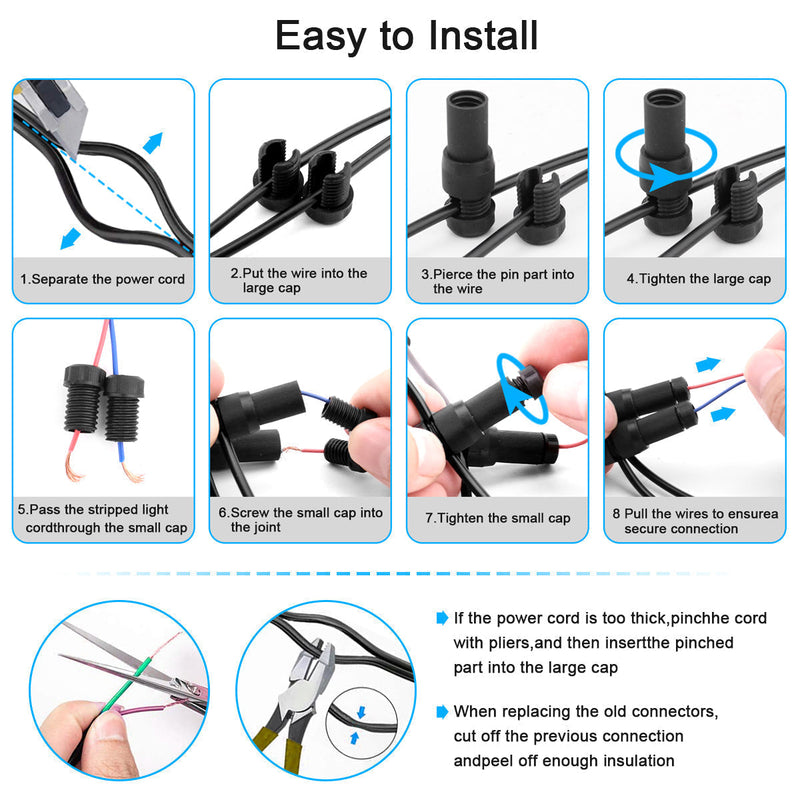 Easy to Install

1.Separate the power cord

2.Put the wire into the large cap

3.Pierce the pin part into the wire

4.Tighten the large cap

5.Pass the stripped light cordthrough the small cap

6.Screw the small cap into the joint

7.Tighten the small cap

8 Pull the wires to ensurea secure connection

If the power cord is too thick,pinchhe cord with pliers,and then insertthe pinched part into the large cap

When replacing the old connectors, cut off the previous connection andpeel off enough insulation