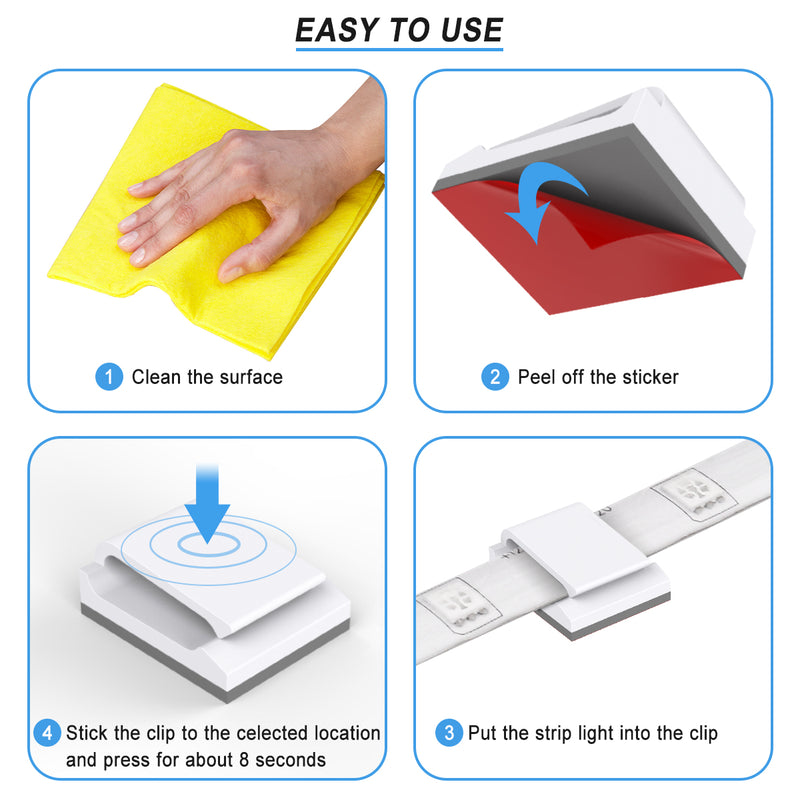 EASY TO USE

1 Clean the surface

2 Peel off the sticker

4 Stick the clip to the celected location and press for about 8 seconds

3 Put the strip light into the clip