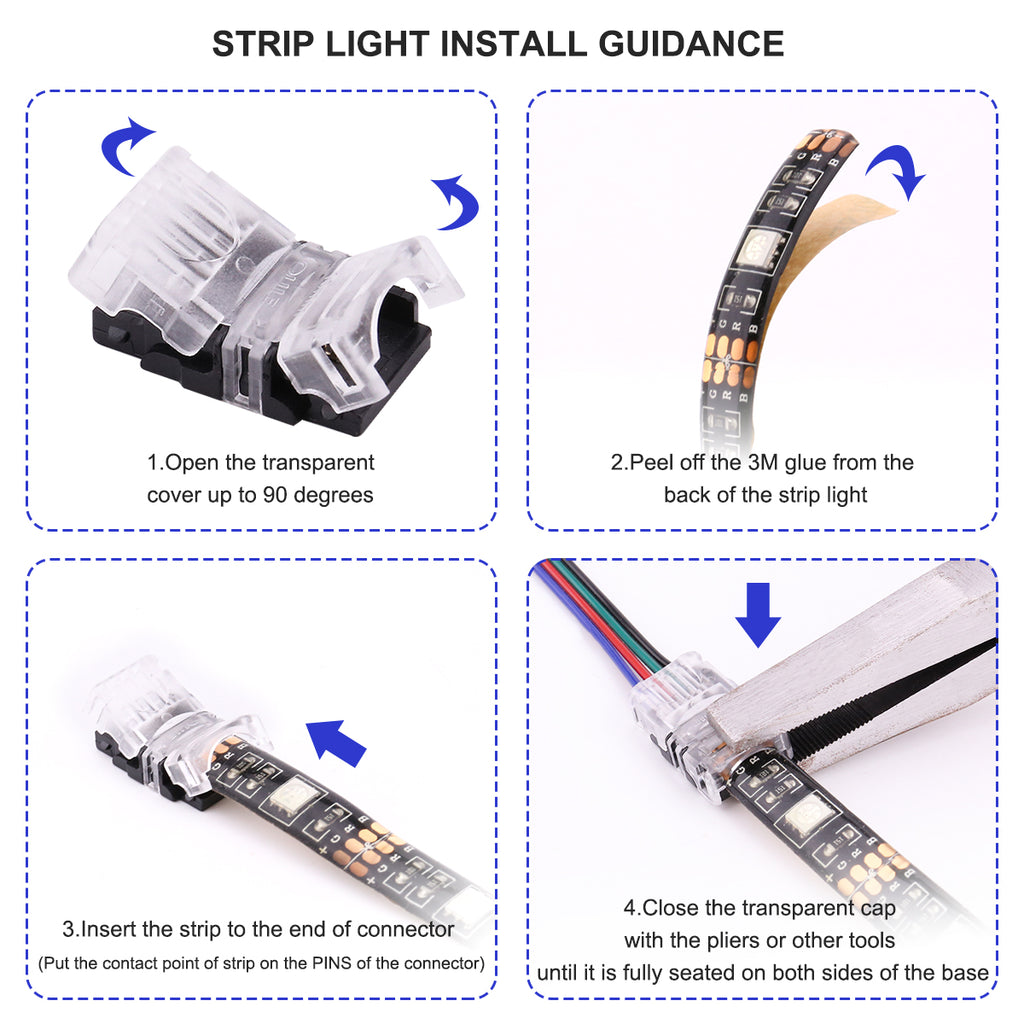 STRIP LIGHT INSTALL GUIDANCE

1.Open the transparent cover up to 90 degrees

2.Peel off the 3M glue from the back of the strip light

3.Insert the strip to the end of connector
(Put the contact point of strip on the PINS of the connector)

4.Close the transparent cap with the pliers or other tools until it is fully seated on both sides of the base