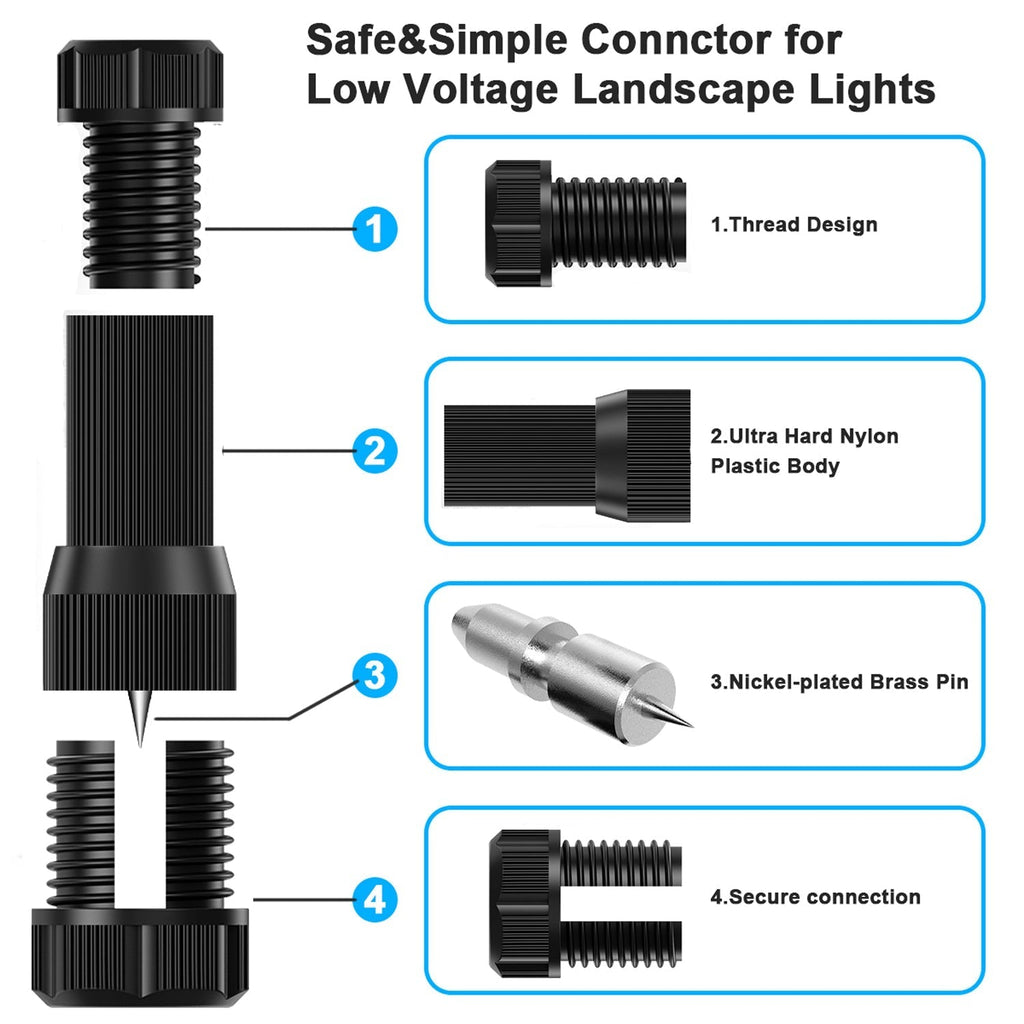 Safe&Simple Connctor for Low Voltage Landscape Lights

1

1.Thread Design

2

2.Ultra Hard Nylon Plastic Body

3

3.Nickel-plated Brass Pin

4

4.Secure connection