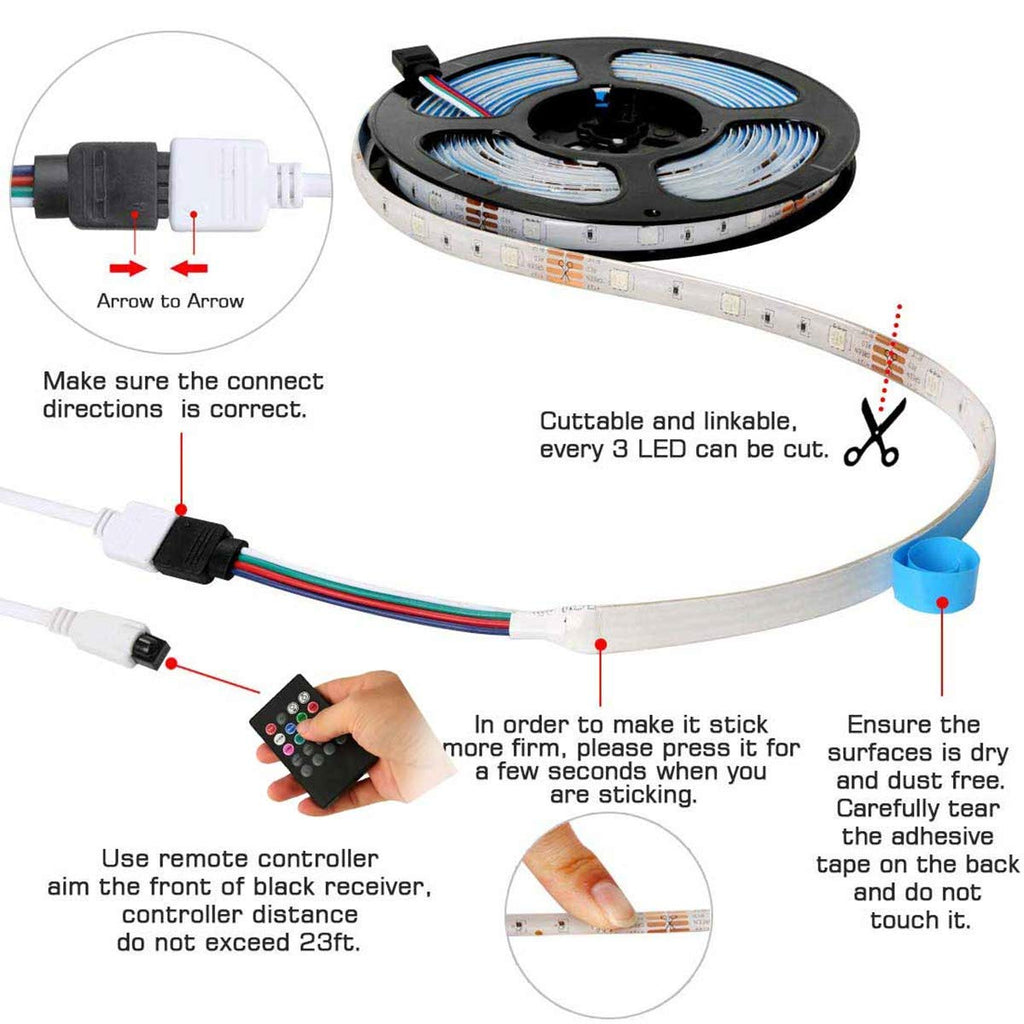 Arrow to Arrow

Make sure the connect directions  is correct.

Cuttable and linkable, every 3 LED can be cut.

In order to make it stick more firm, please press it for a few seconds when you are sticking.

Ensure the surfaces is dry and dust free. Carefully tear the adhesive tape on the back and do not touch it.

Use remote controller aim the front of black receiver, controller distance do not exceed 23ft.