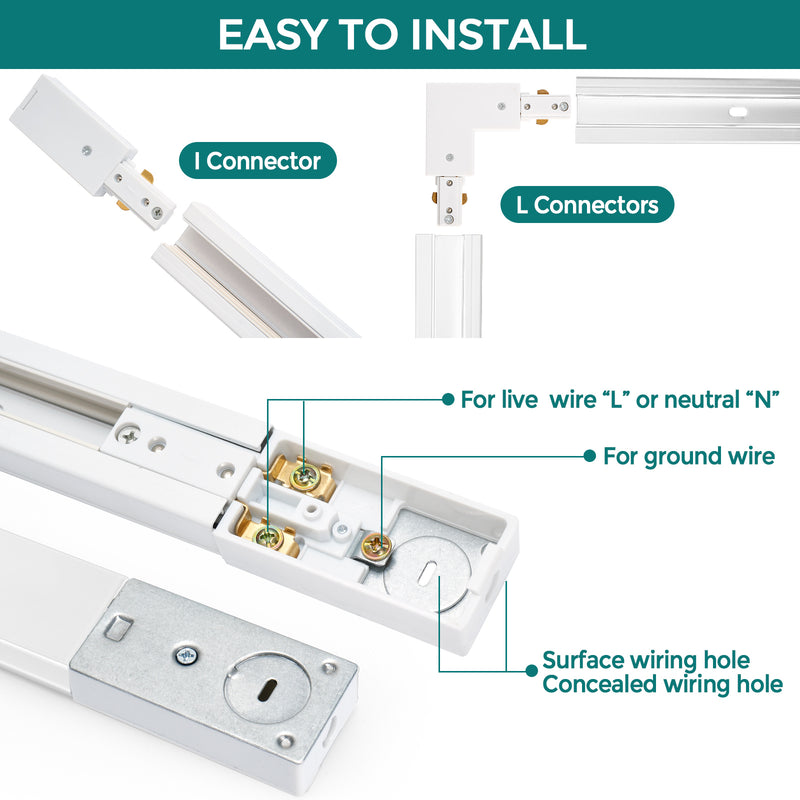 EASY TO INSTALL

I Connector

L Connectors

For live wire “L” or neutral “N”

For ground wire

Surface wiring hole
Concealed wiring hole