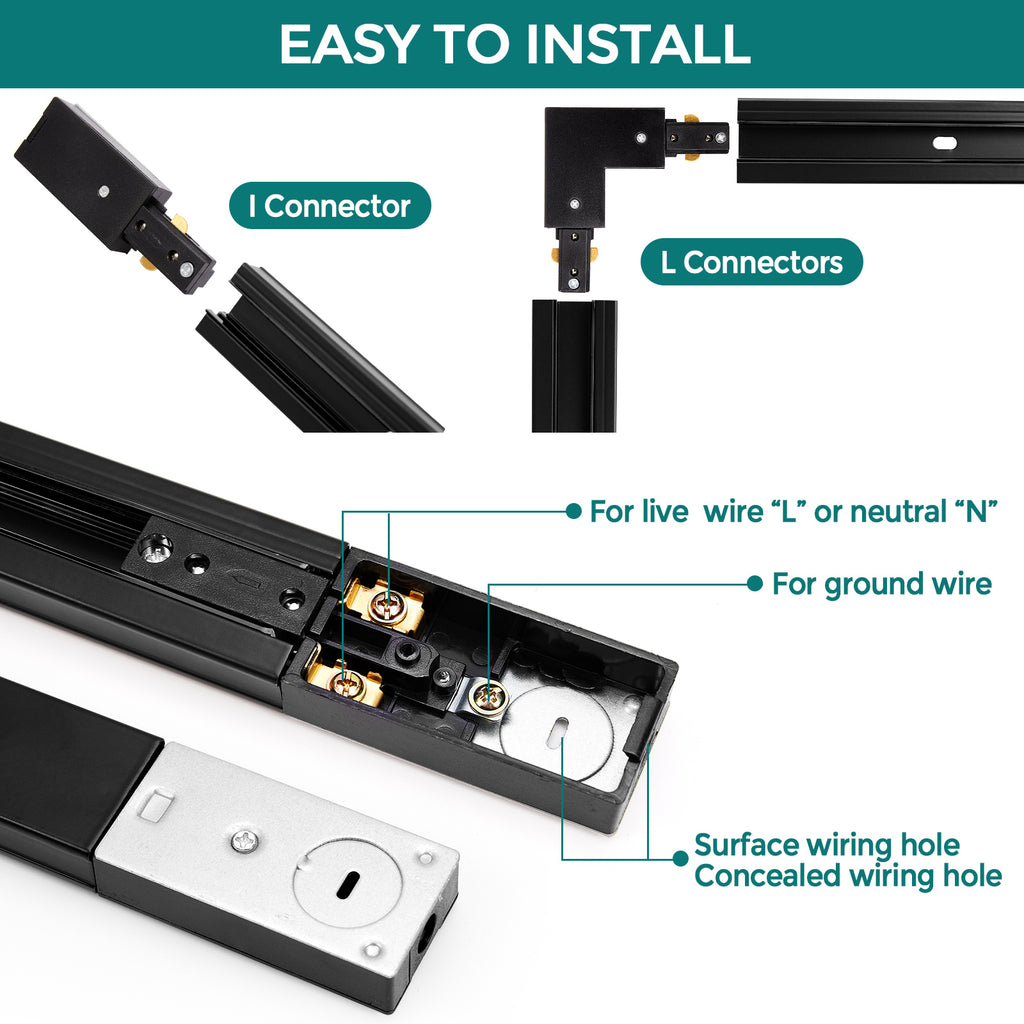 EASY TO INSTALL

I Connector

L Connectors

For live wire “L” or neutral “N”

For ground wire

Surface wiring hole
Concealed wiring hole